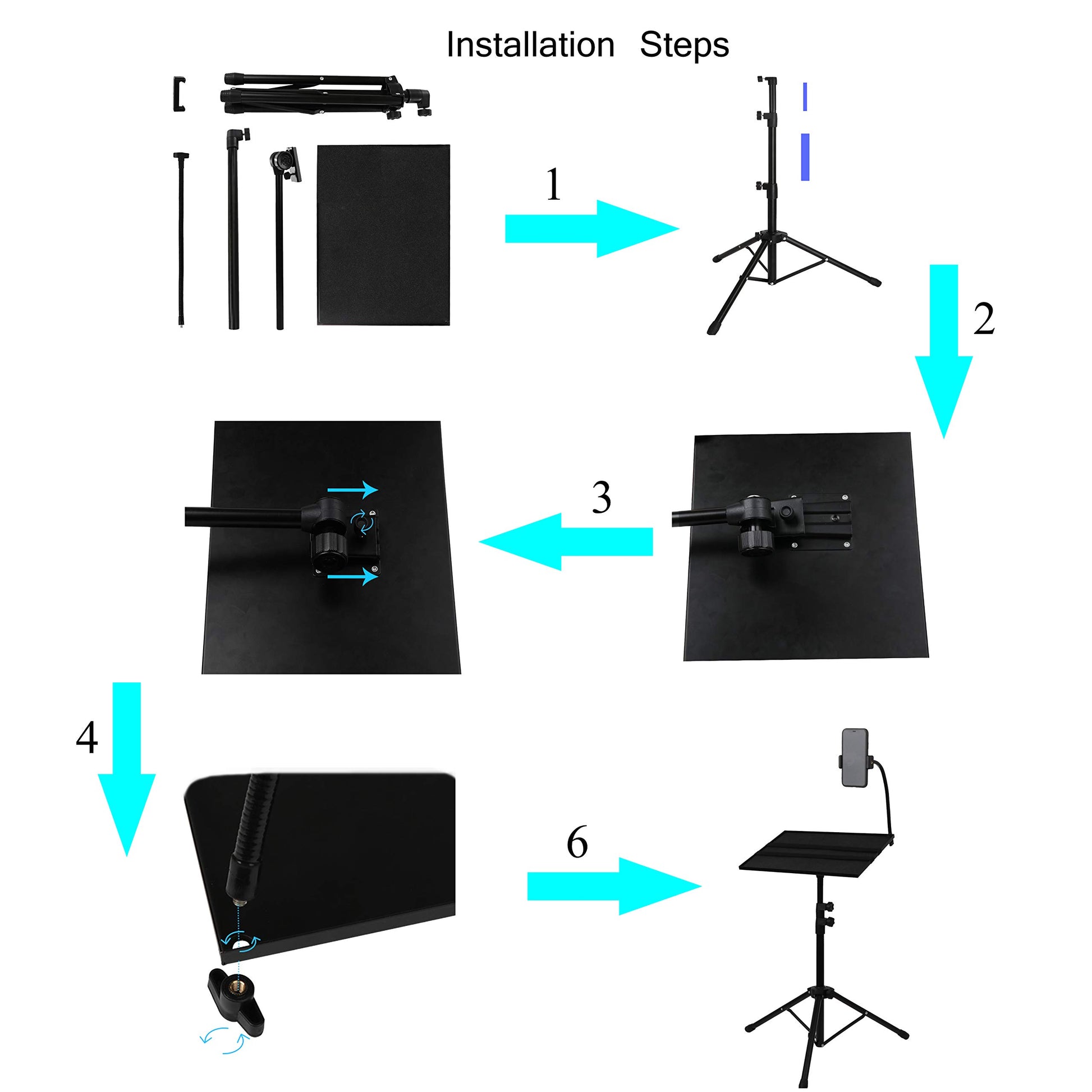 Installation Steps

1

2

3

4

6