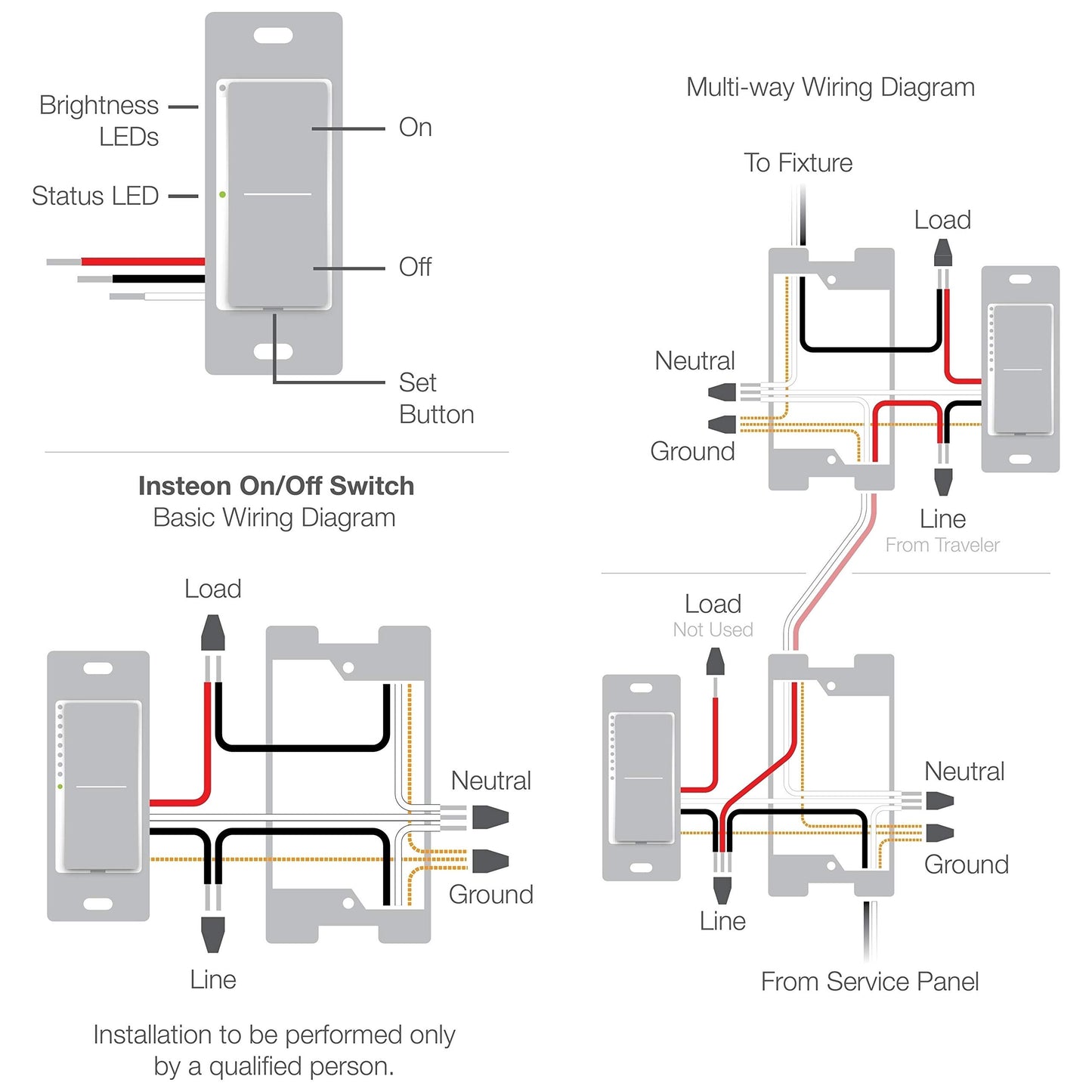 Brightness LEDs

Status LED

On

Off

Set Button

Insteon On/Off Switch
Basic Wiring Diagram

Load

Neutral

Ground

Line

Installation to be performed only by a qualified person.

Multi-way Wiring Diagram

To Fixture

Load

Neutral

Ground

Line
From Traveler

Load
Not Used

Neutral

Ground

Line

From Service Panel