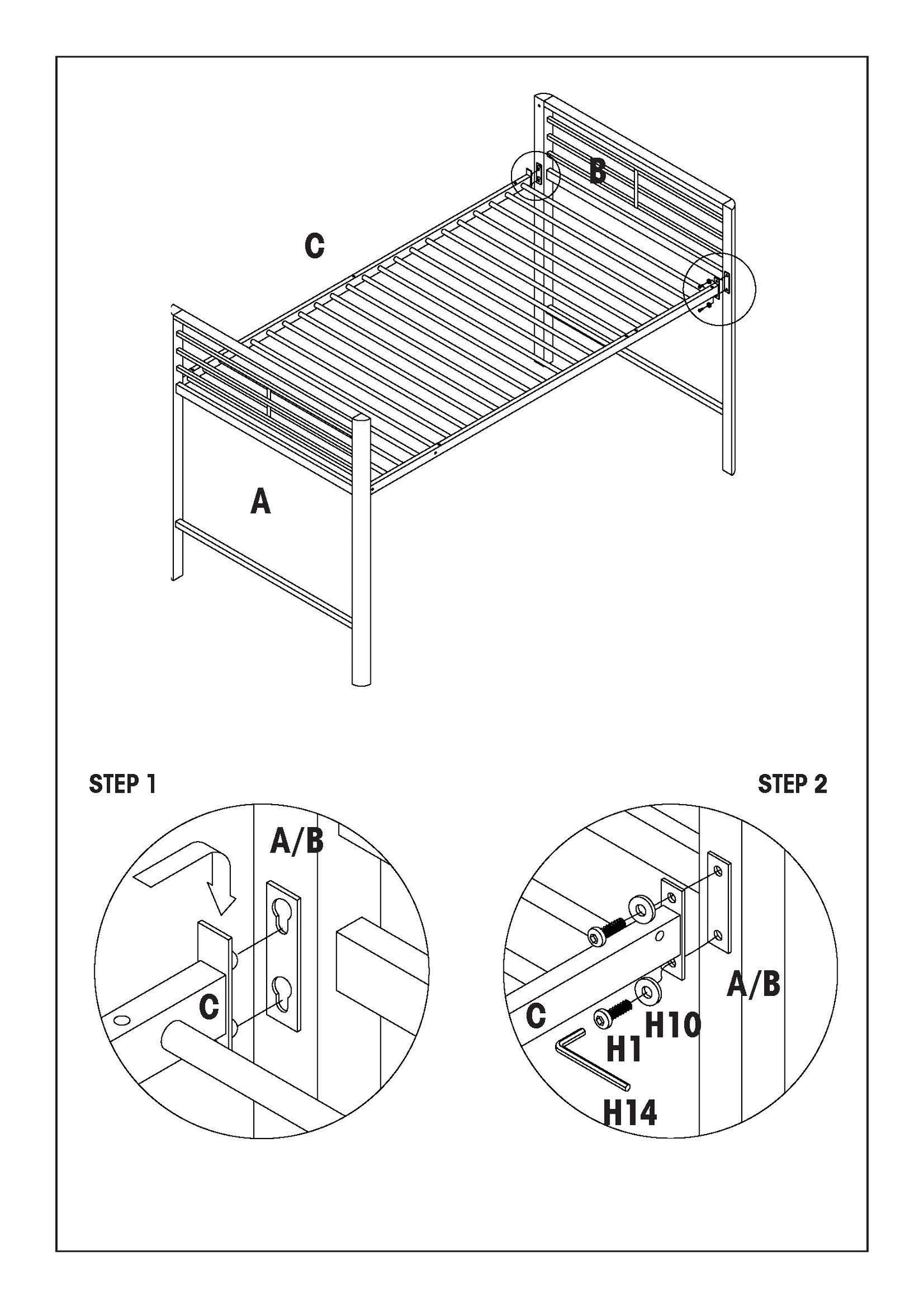 B

C

A

STEP 1

A/B

C

STEP 2

A/B

C

H10

H1

H14