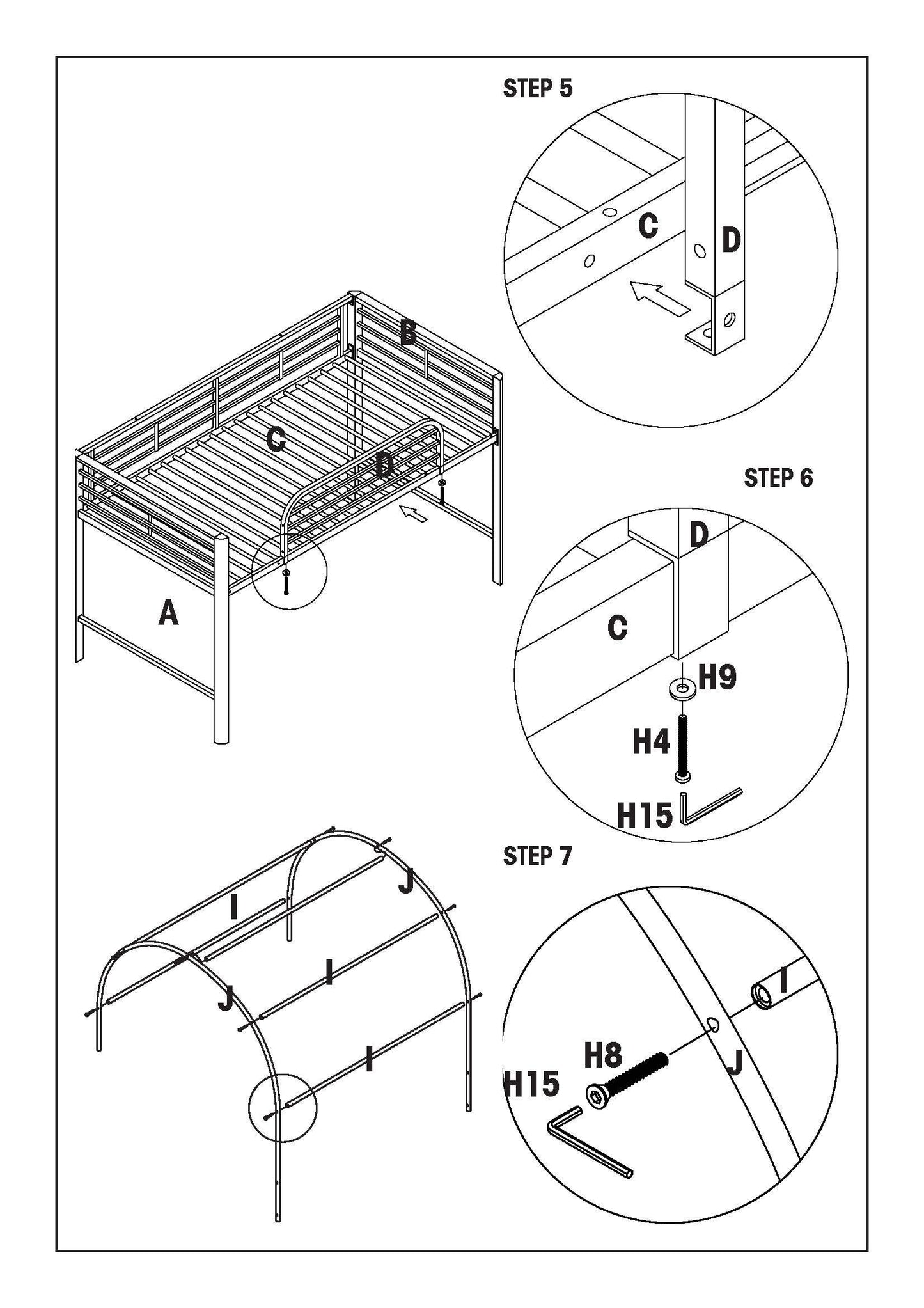 STEP 5

C

D

B

C

D

A

STEP 6

D

C

H9

H4

H15

STEP 7

I

J

I

J

I

I

H8

H15

J