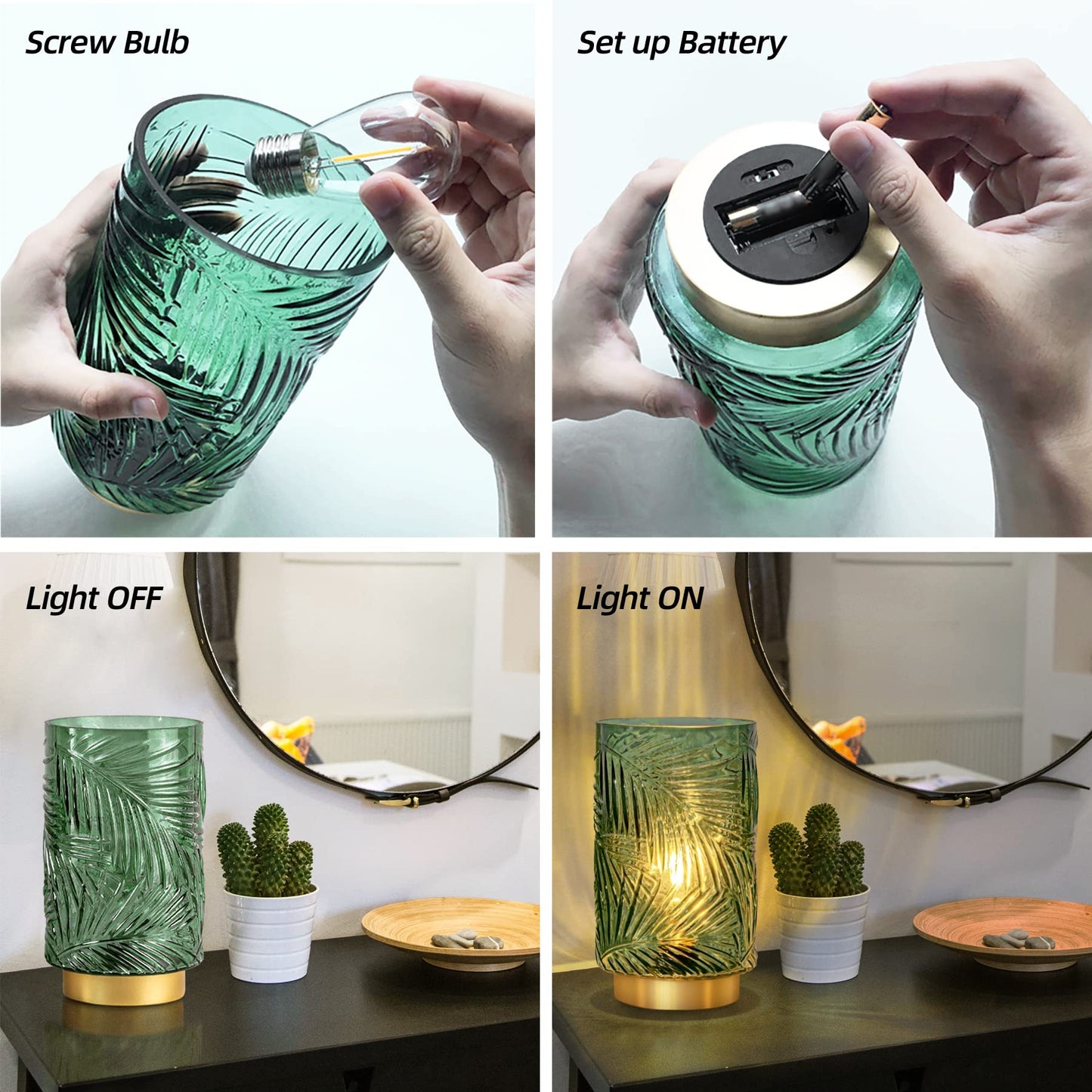 Screw Bulb

Set up Battery

Light OFF

Light ON