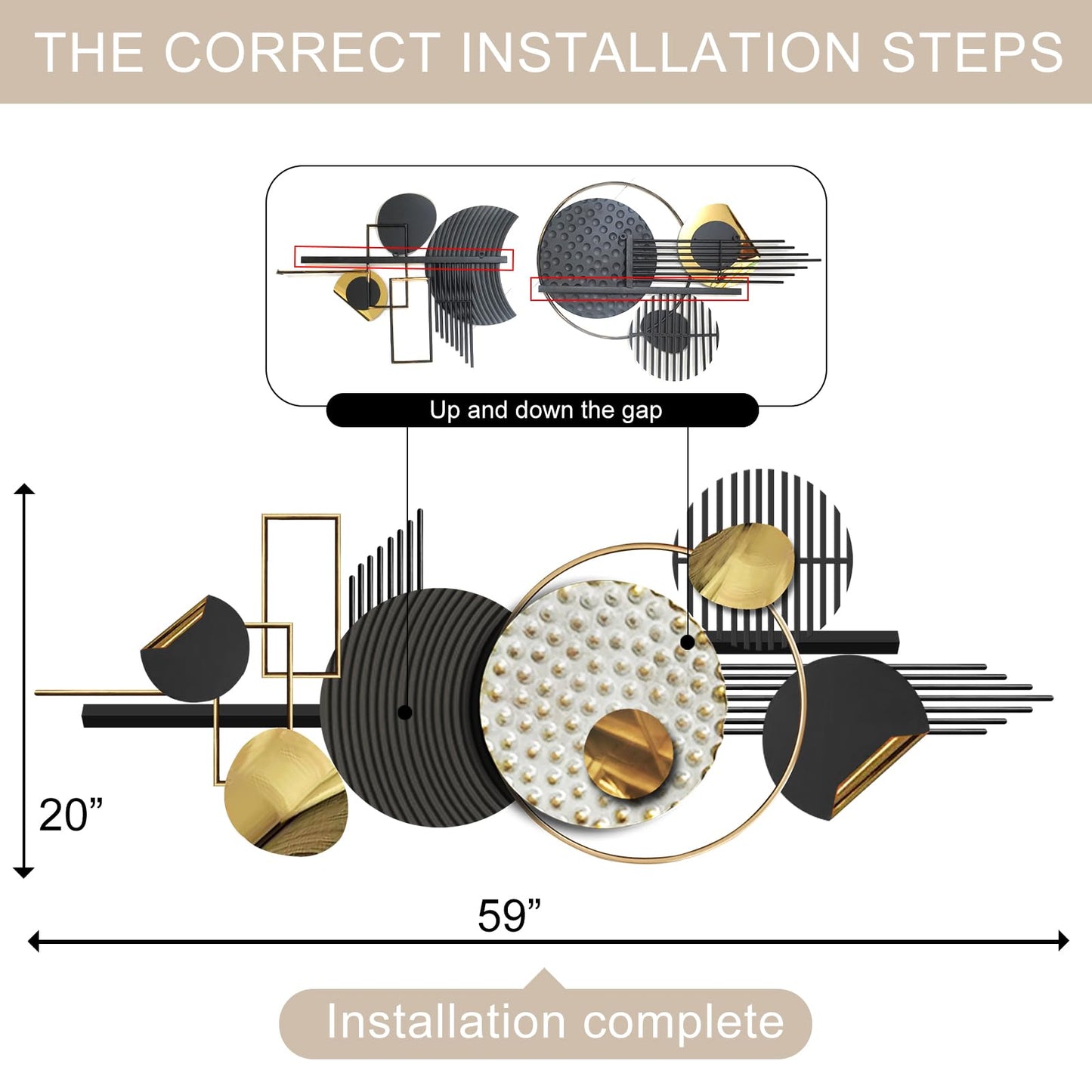 THE CORRECT INSTALLATION STEPS

Up and down the gap

20”

59”

Installation complete