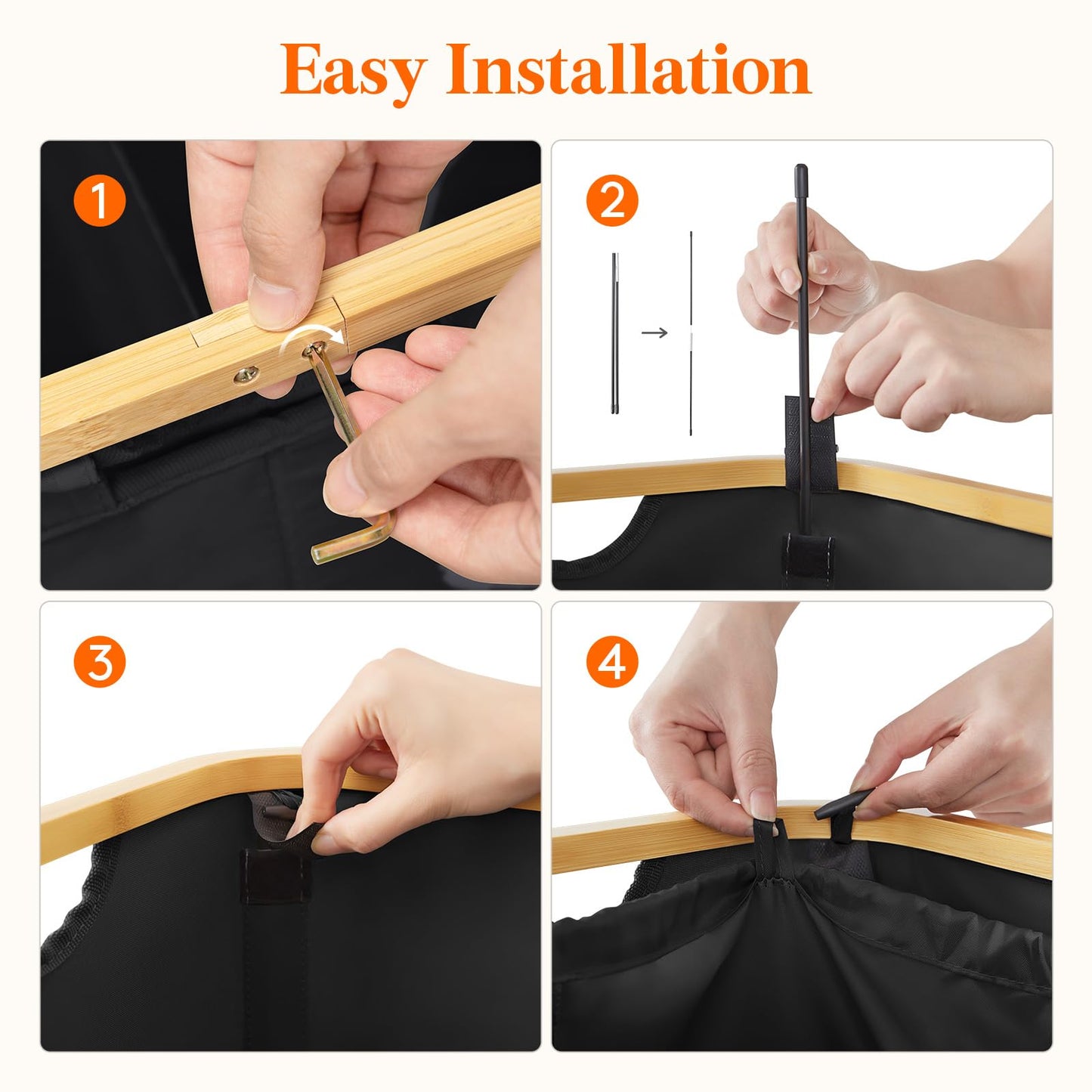 Easy Installation

1

2

3

4