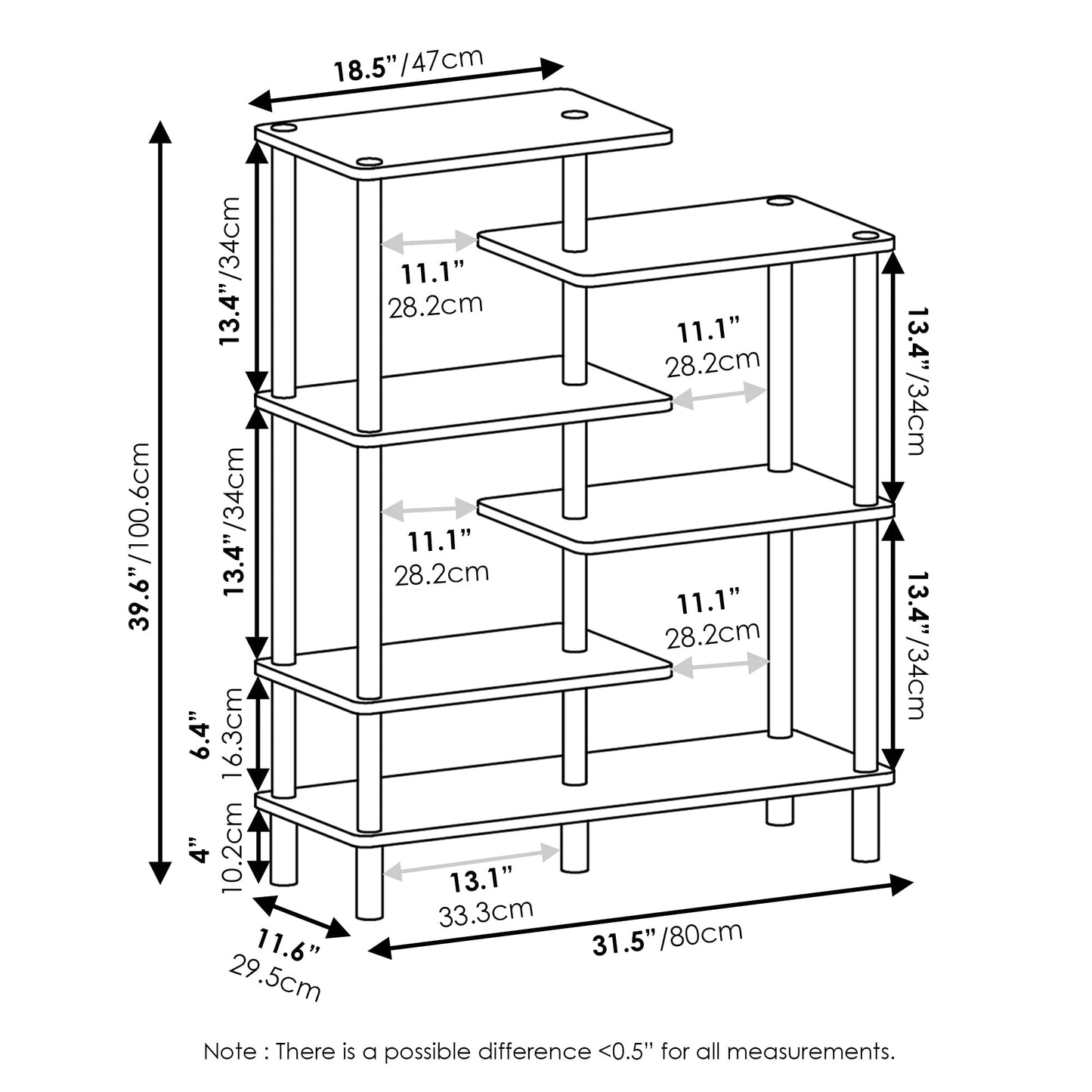 18.5"/47cm

39.6"/100.6cm

13.4"/34cm

11.1"
28.2cm

11.1"
28.2cm

13.4"/34cm

13.4"/34cm

11.1"
28.2cm

11.1"
28.2cm

13.4"/34cm

6.4"
16.3cm

4"
10.2cm

13.1"
33.3cm

11.6"
29.5cm

31.5"/80cm

Note : There is a possible difference <0.5" for all measurements.