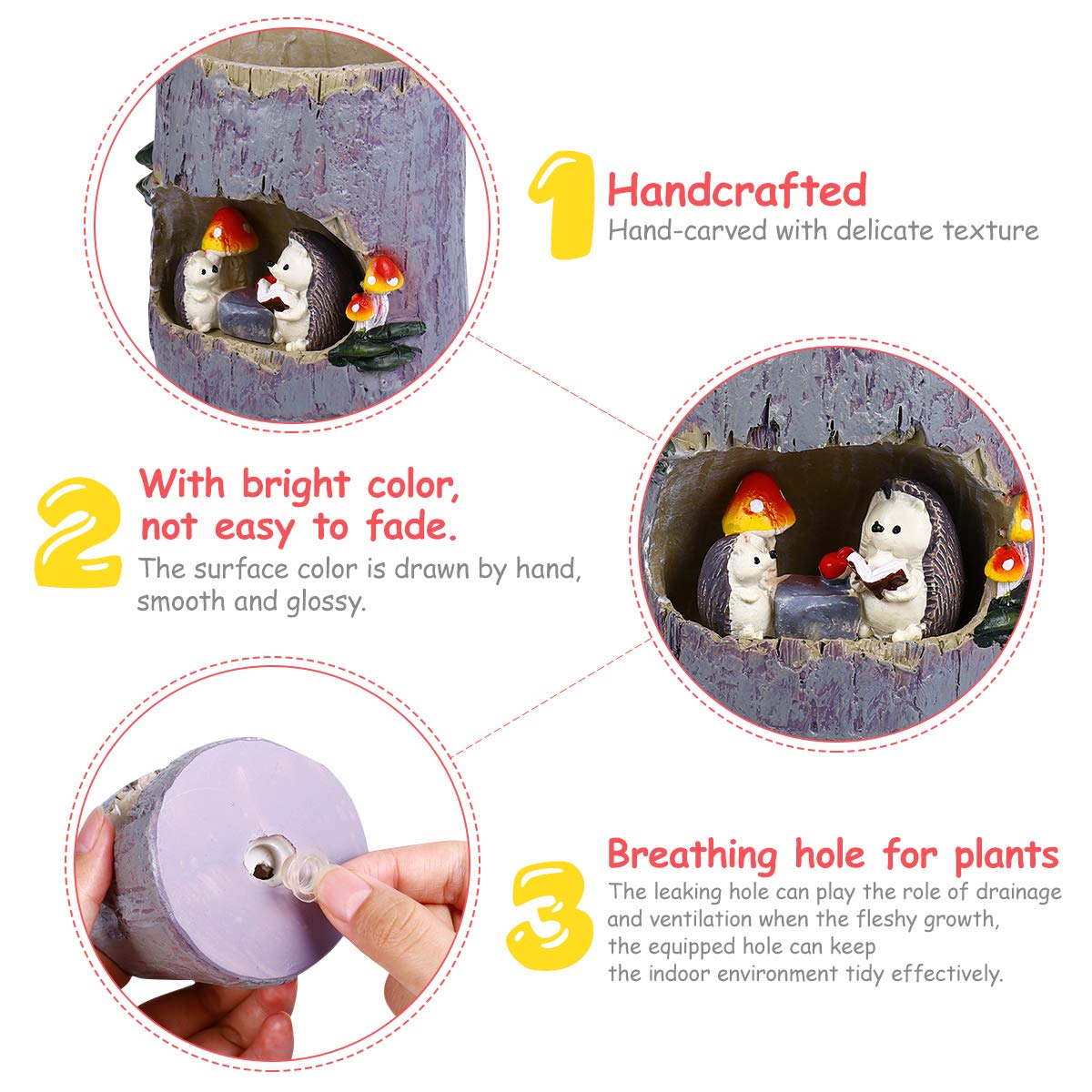 1 Handcrafted
Hand-carved with delicate texture

2 With bright color, not easy to fade.
The surface color is drawn by hand, smooth and glossy.

3 Breathing hole for plants
The leaking hole can play the role of drainage and ventilation when the fleshy growth, the equipped hole can keep the indoor environment tidy effectively.