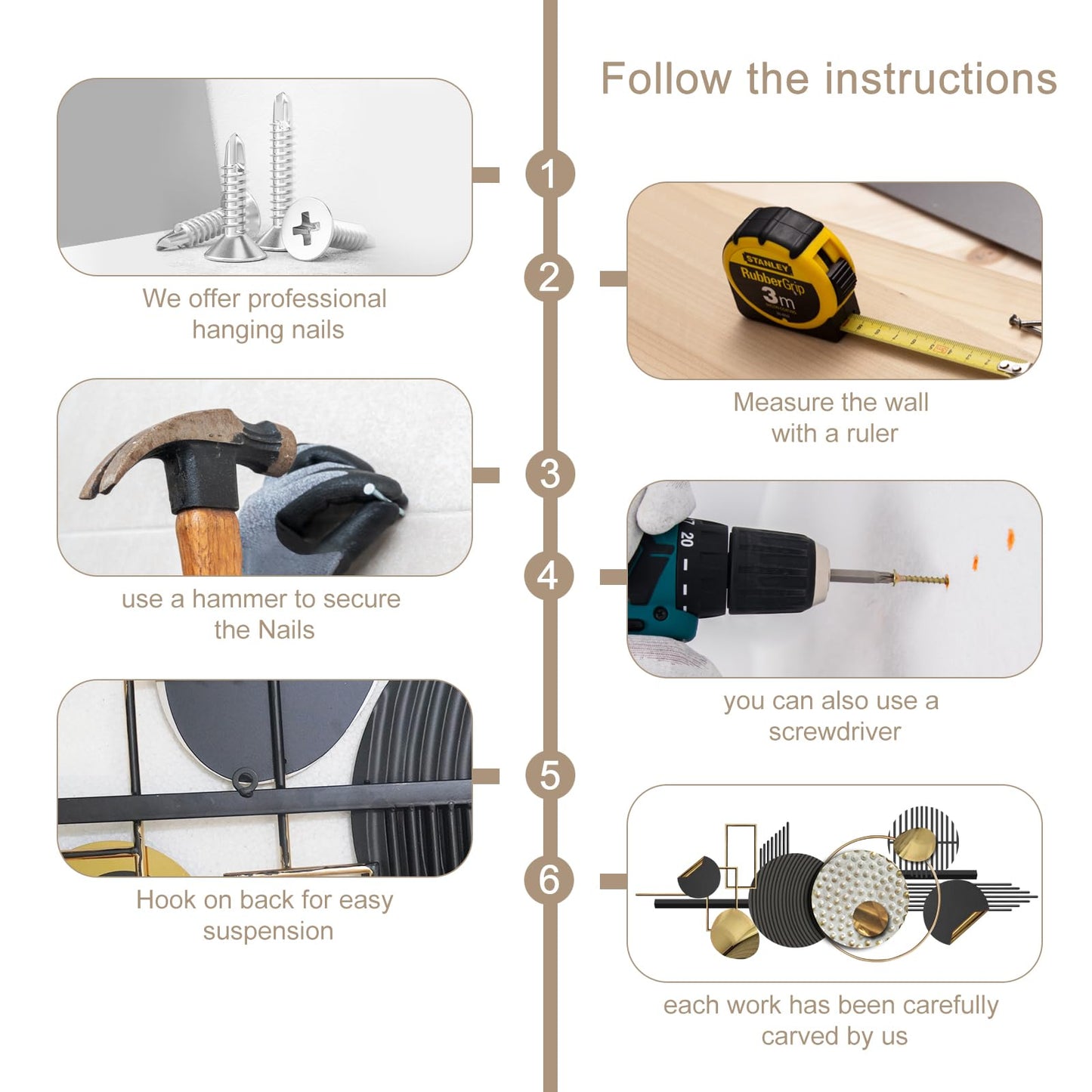 Follow the instructions

1

We offer professional hanging nails

2

STANLEY
RubberGrip
3m

Measure the wall with a ruler

3

use a hammer to secure the Nails

4

20

you can also use a screwdriver

5

Hook on back for easy suspension

6

each work has been carefully carved by us