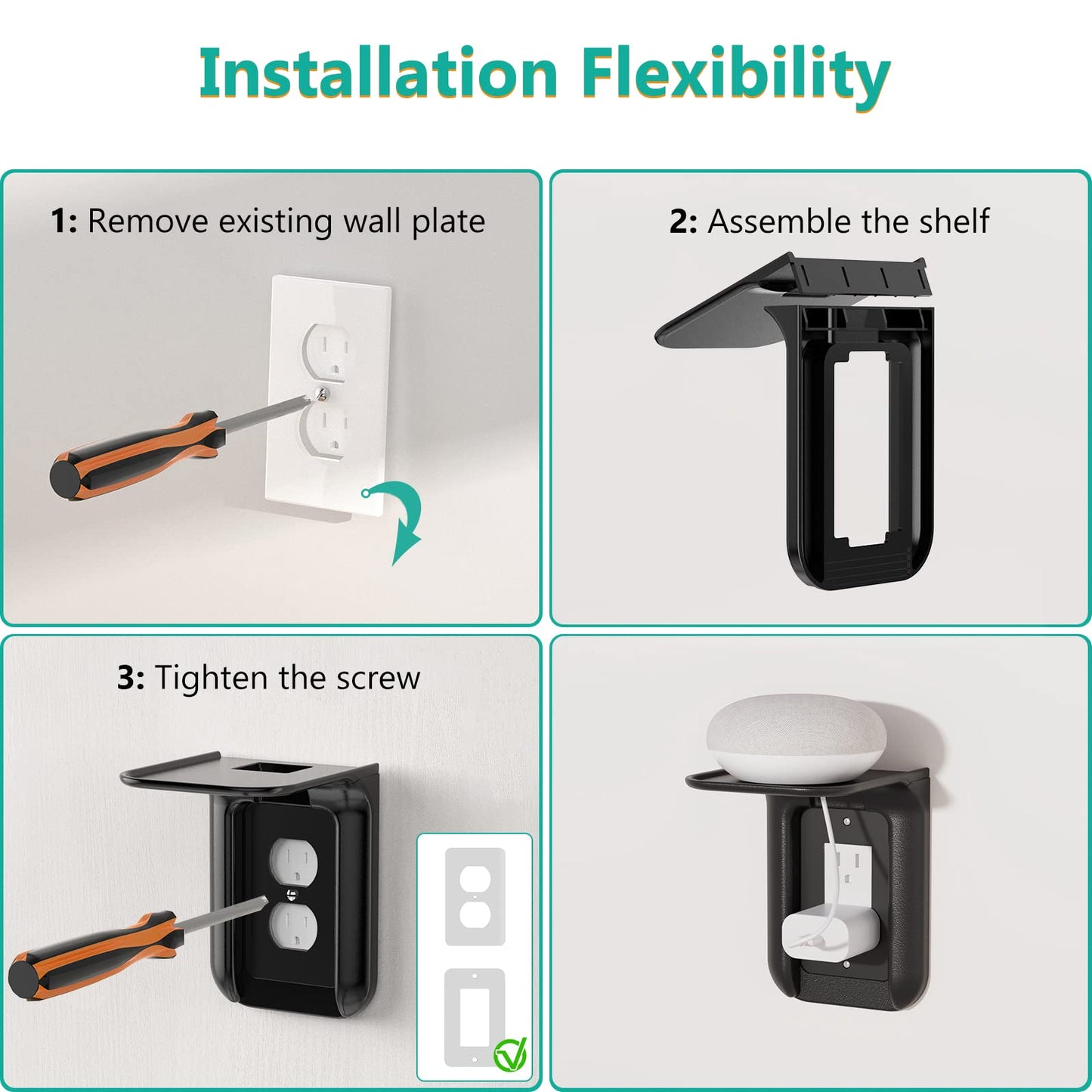 Installation Flexibility

1: Remove existing wall plate

2: Assemble the shelf

3: Tighten the screw