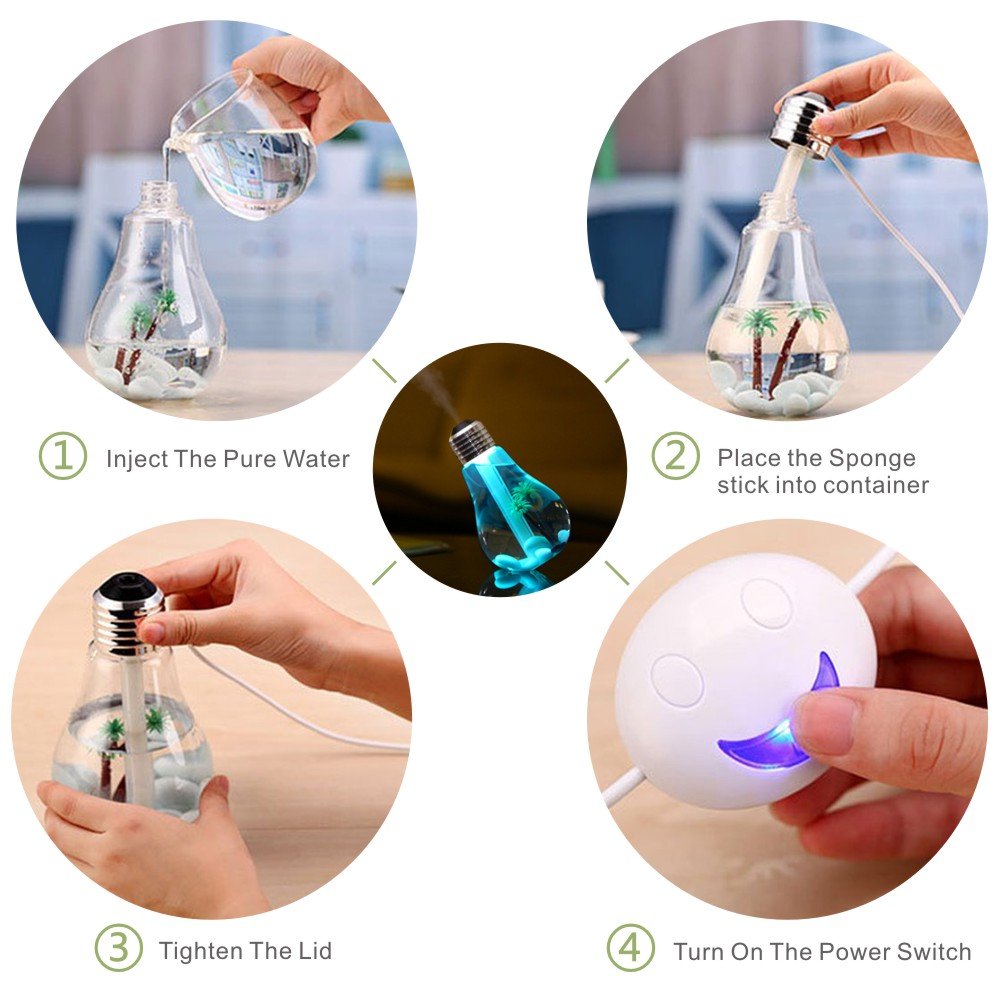 1 Inject The Pure Water

2 Place the Sponge stick into container

3 Tighten The Lid

4 Turn On The Power Switch