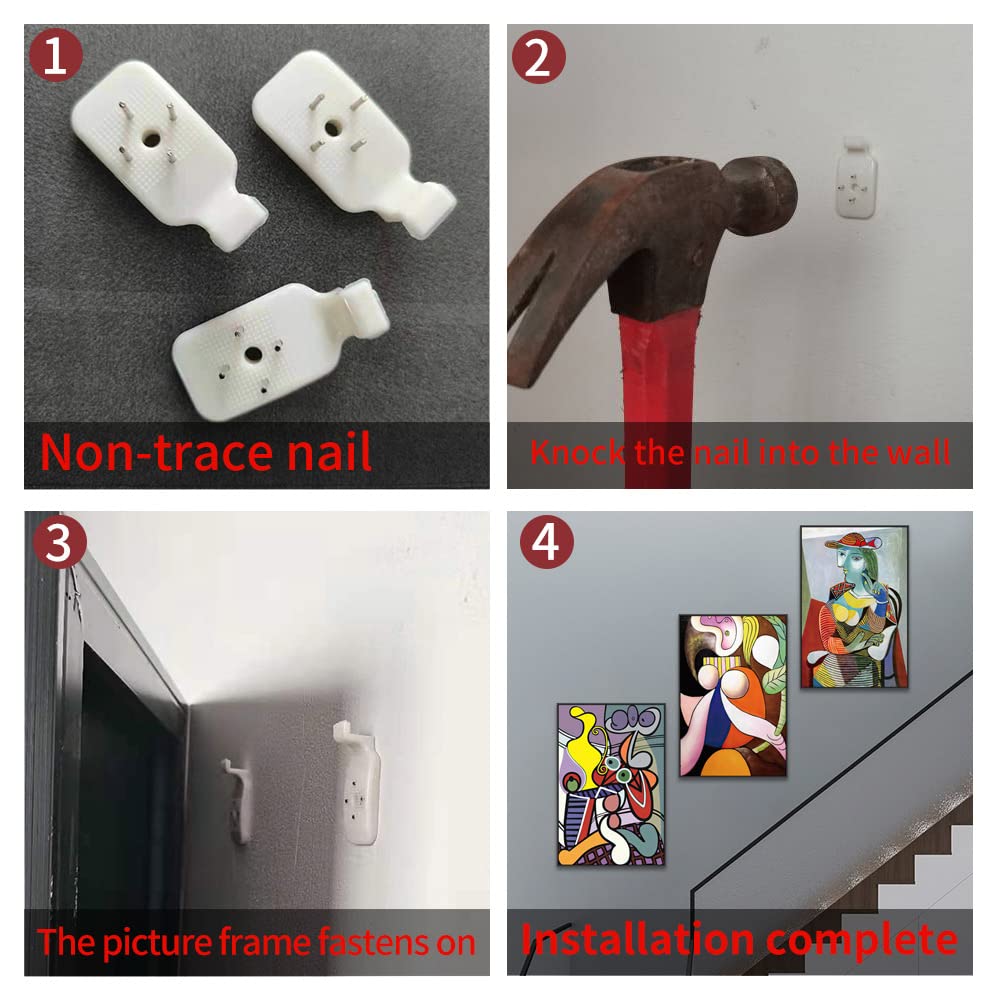 1
Non-trace nail

2
Knock the nail into the wall

3
The picture frame fastens on

4
Installation complete