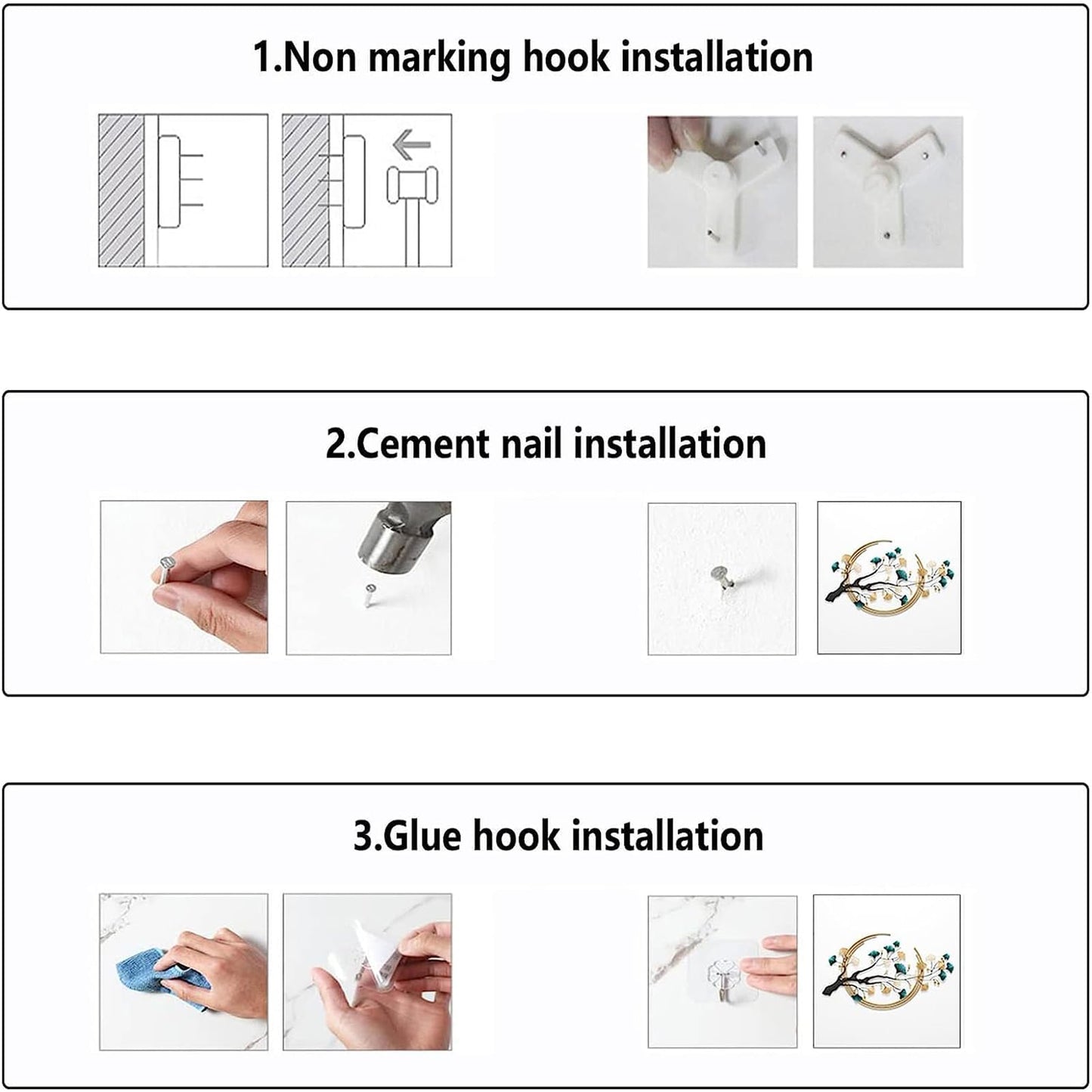 1.Non marking hook installation

2.Cement nail installation

3.Glue hook installation