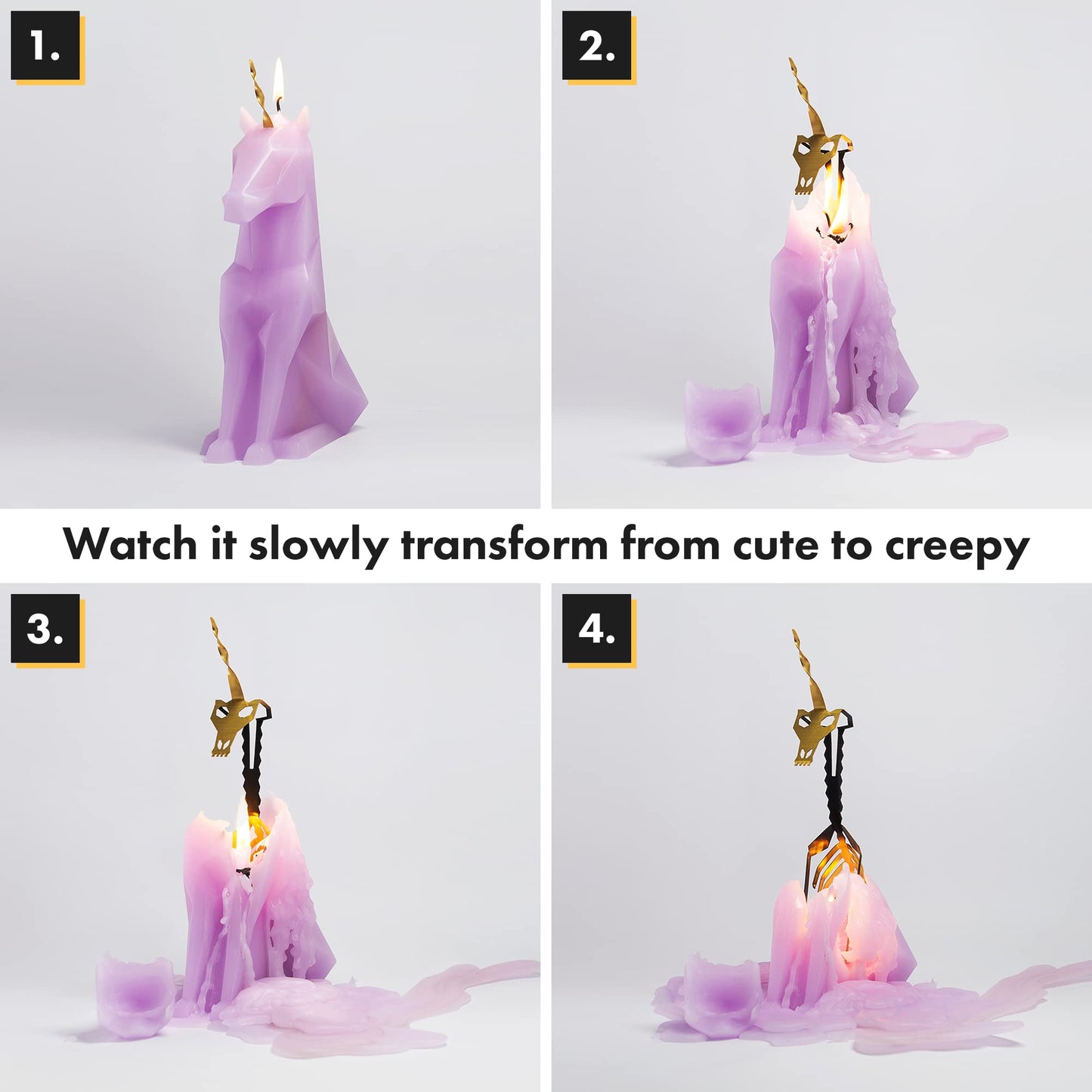 1.

2.

Watch it slowly transform from cute to creepy

3.

4.