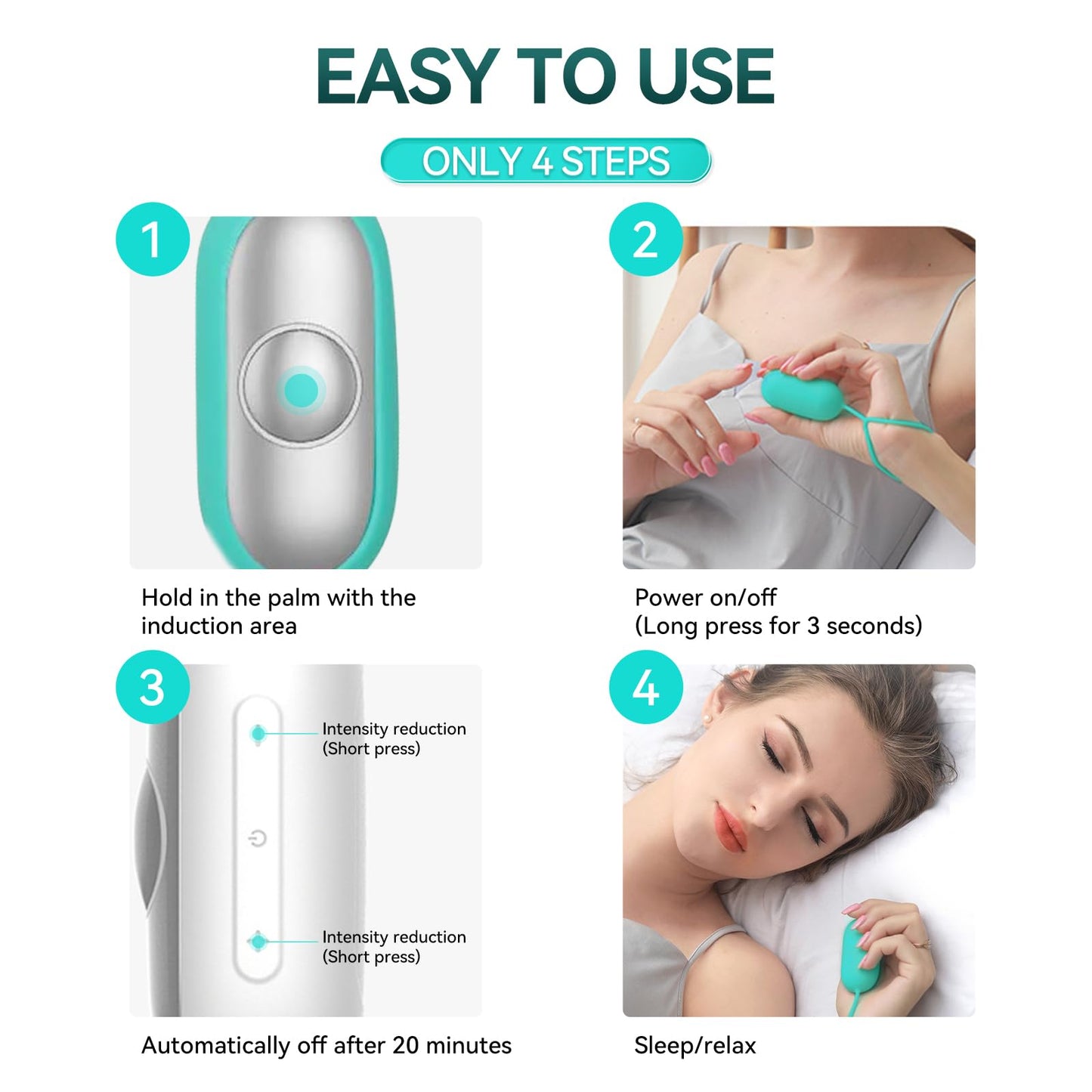 EASY TO USE

ONLY 4 STEPS

1

Hold in the palm with the induction area

2

Power on/off
(Long press for 3 seconds)

3

Intensity reduction
(Short press)

Intensity reduction
(Short press)

Automatically off after 20 minutes

4

Sleep/relax